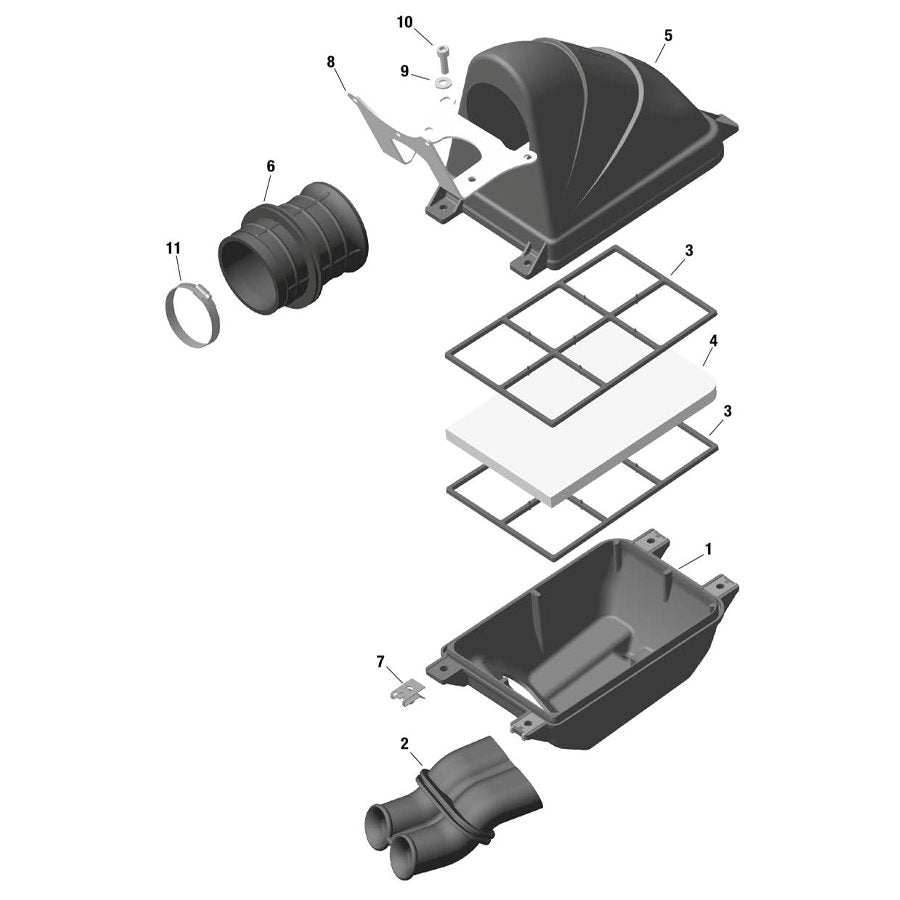 10
9
8
5
6
11
3
4
3
1
7
2